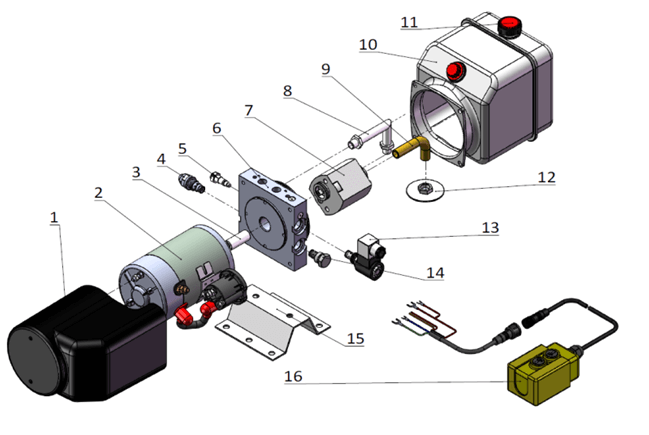 11
10
9
8
7
6
5
4
3
2
1
12
13
14
15
16